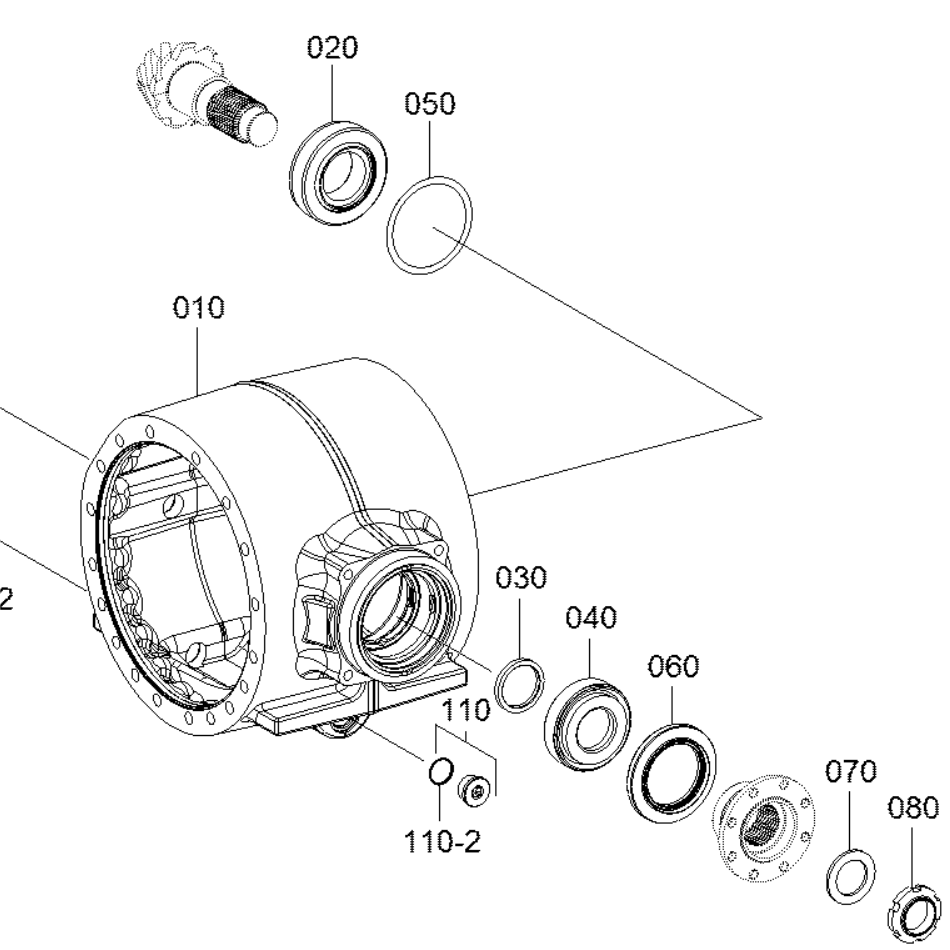 020
050
010
2
030
040
060
110
070
080
110-2