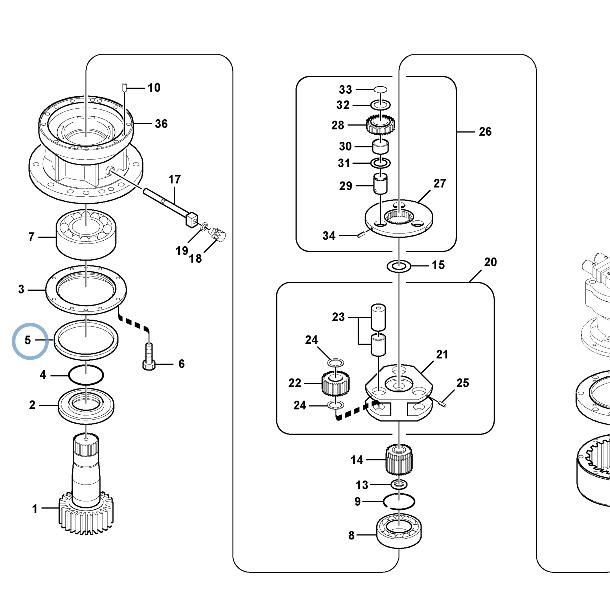 10
36
17
7
19
18
3
5
6
4
2
1
33
32
28
26
30
31
29
27
34
15
20
23
24
21
22
25
24
14
13
9
8