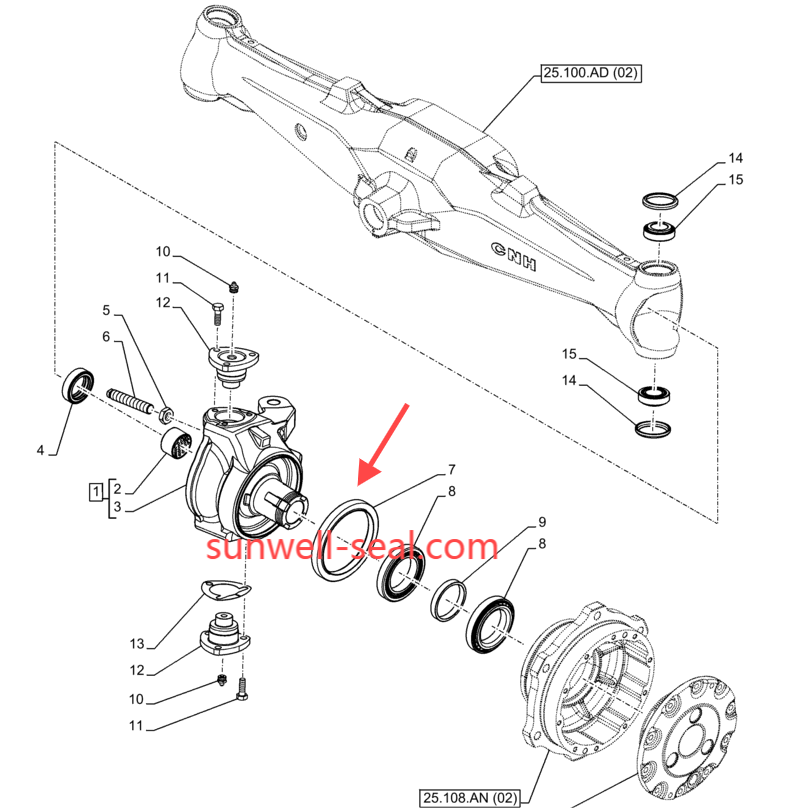 25.100.AD (02)

14
15
CNH
10
11
12
5
6
15
14
4
1 2
3
7
8
9
8
sunwell-seal.com
13
12
10
11
25.108.AN (02)